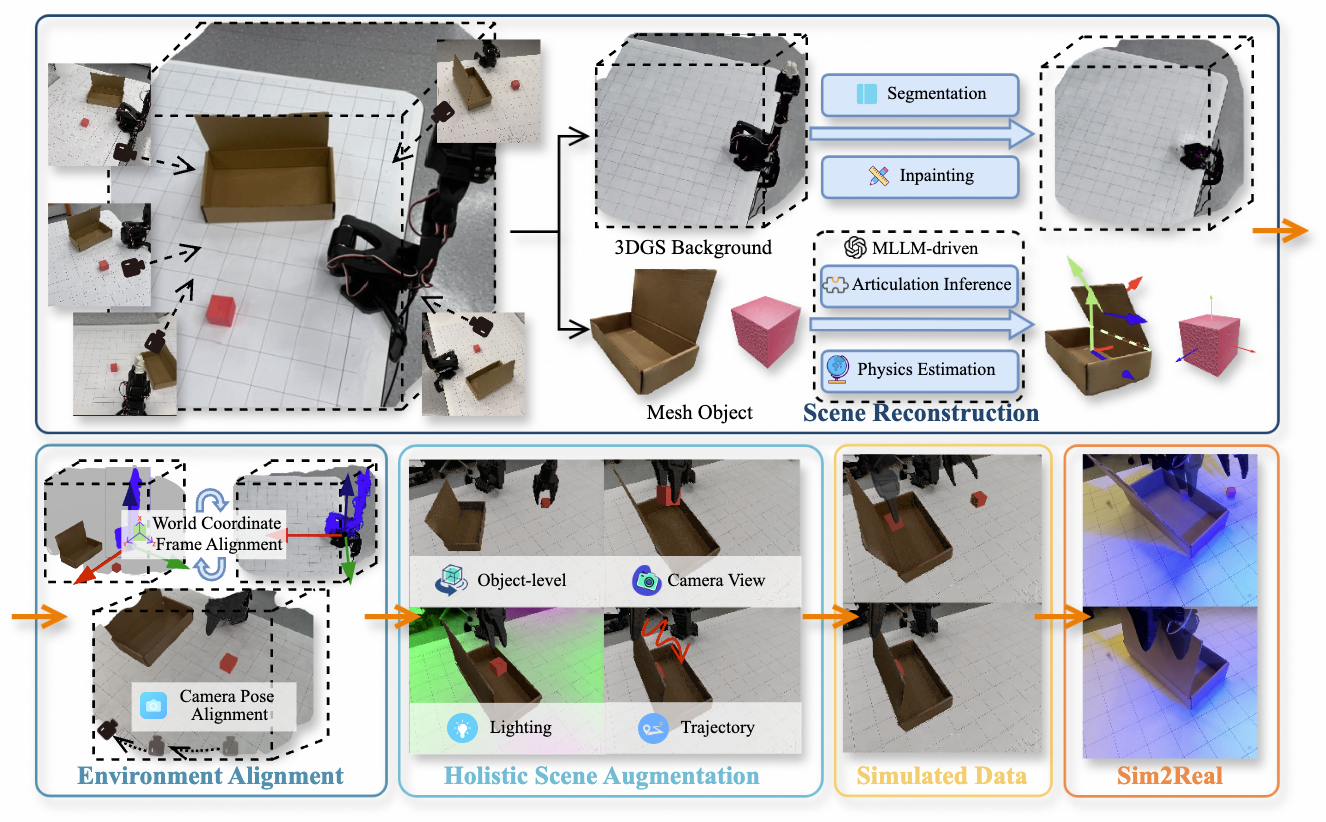 Segmentation

Inpainting

3DGS Background

MLLM-driven

Articulation Inference

Physics Estimation

Mesh Object

Scene Reconstruction

World Coordinate Frame Alignment

Camera Pose Alignment

Environment Alignment

Object-level

Camera View

Lighting

Trajectory

Holistic Scene Augmentation

Simulated Data

Sim2Real